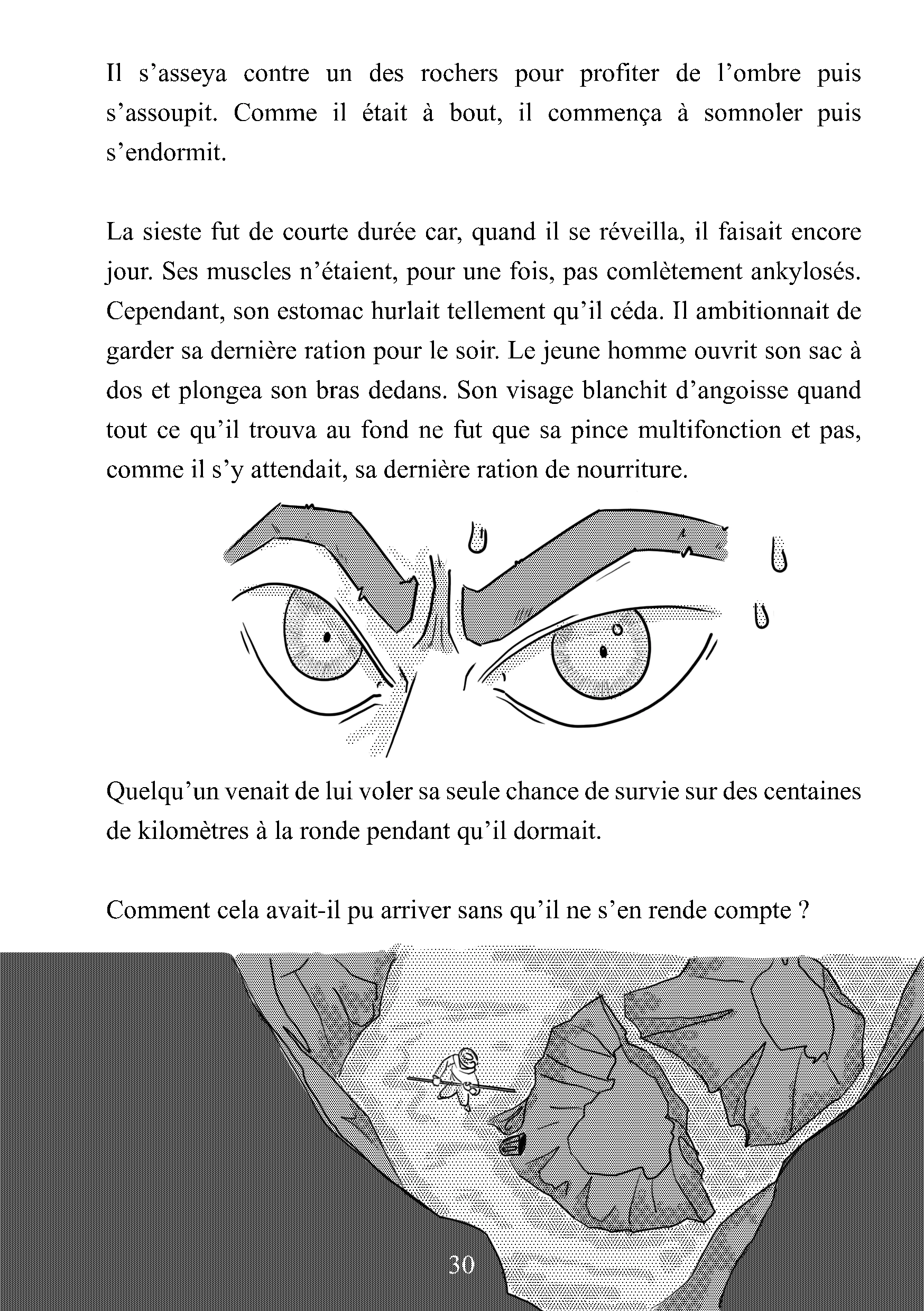 Il s’asseya contre un des rochers pour profiter de l’ombre puis s’assoupit. Comme il était à bout, il commença à somnoler puis s’endormit.

La sieste fut de courte durée car, quand il se réveilla, il faisait encore jour. Ses muscles n’étaient, pour une fois, pas comlètement ankylosés. Cependant, son estomac hurlait tellement qu’il céda. Il ambitionnait de garder sa dernière ration pour le soir. Le jeune homme ouvrit son sac à dos et plongea son bras dedans. Son visage blanchit d’angoisse quand tout ce qu’il trouva au fond ne fut que sa pince multifonction et pas, comme il s’y attendait, sa dernière ration de nourriture.

Quelqu’un venait de lui voler sa seule chance de survie sur des centaines de kilomètres à la ronde pendant qu’il dormait.

Comment cela avait-il pu arriver sans qu’il ne s’en rende compte ?

30